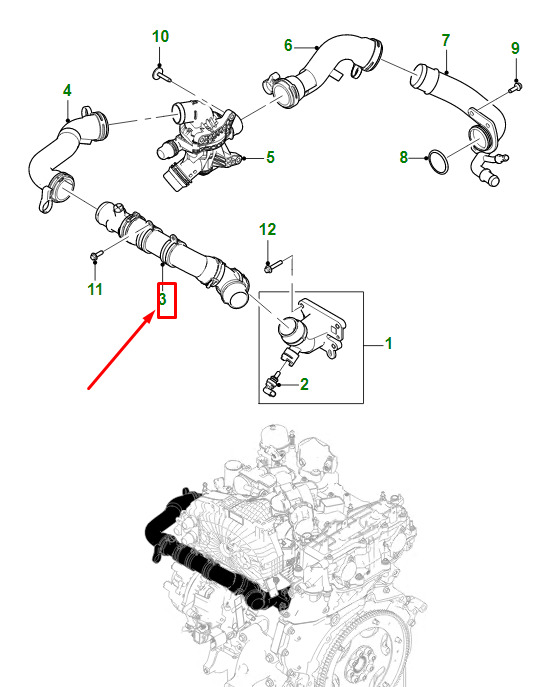 10
6
7
9
4
5
8
12
11
3
1
2