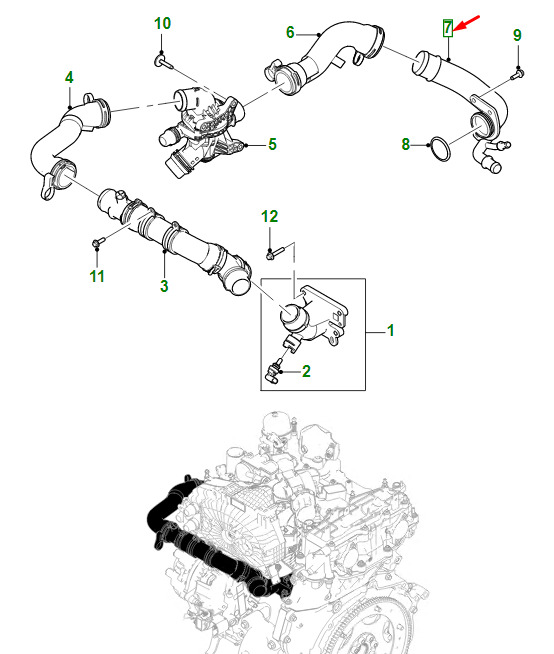 10
6
7
9
4
5
8
12
11
3
1
2