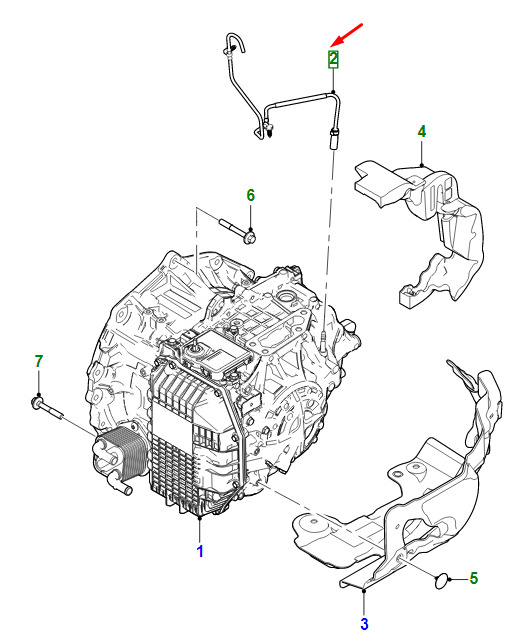 2
4
6
7
1
5
3