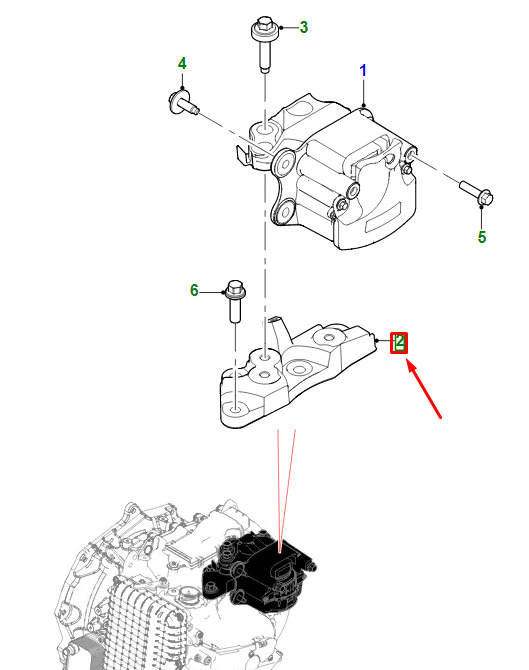 3
4
1
5
6
2