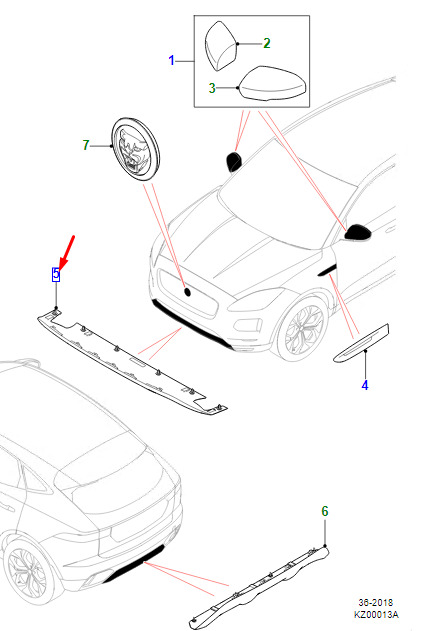 1
2
3
7
5
4
6
36-2018
KZ00013A