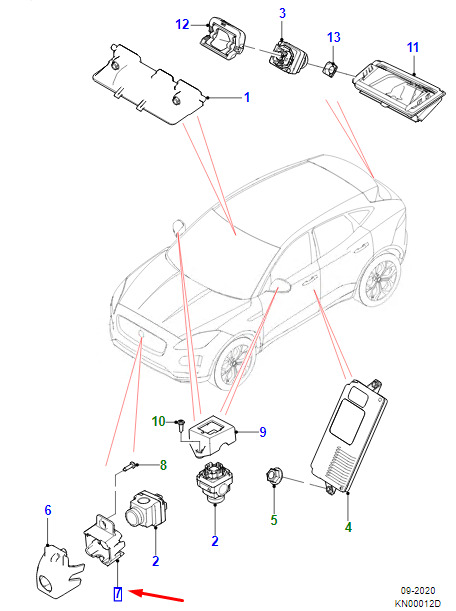 12
3
13
11
1
10
9
8
6
2
2
5
4
7
09-2020
KN00012D