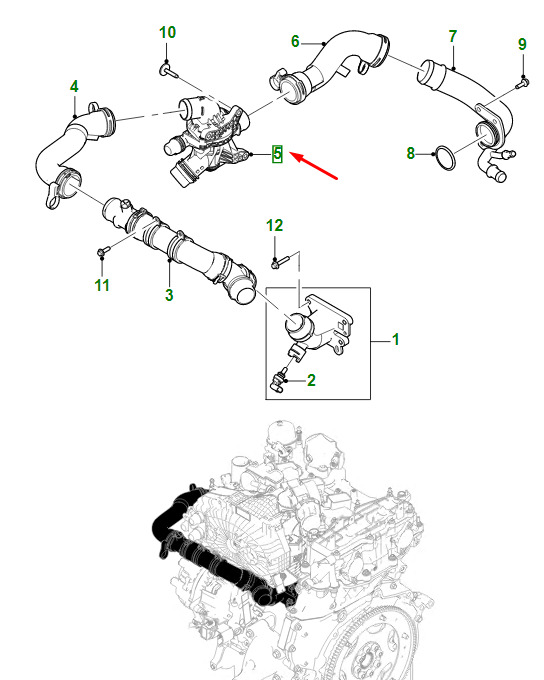 10
6
7
9
4
5
8
12
11
3
1
2