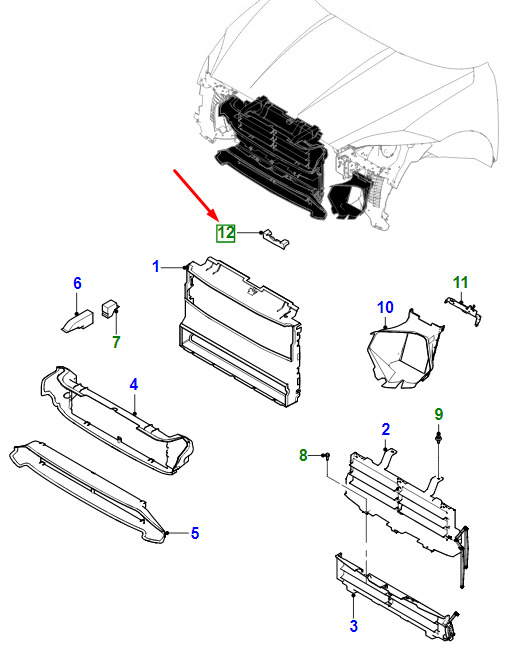 12
1
6
7
11
10
4
9
2
8
5
3