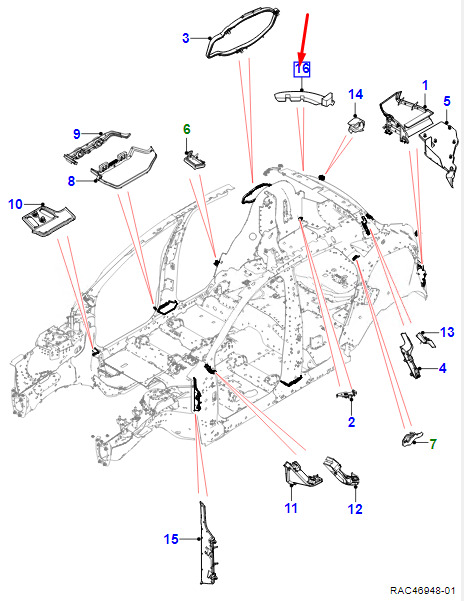 3
16
14
1
5
9
6
8
10
13
4
2
7
11
12
15
RAC46948-01