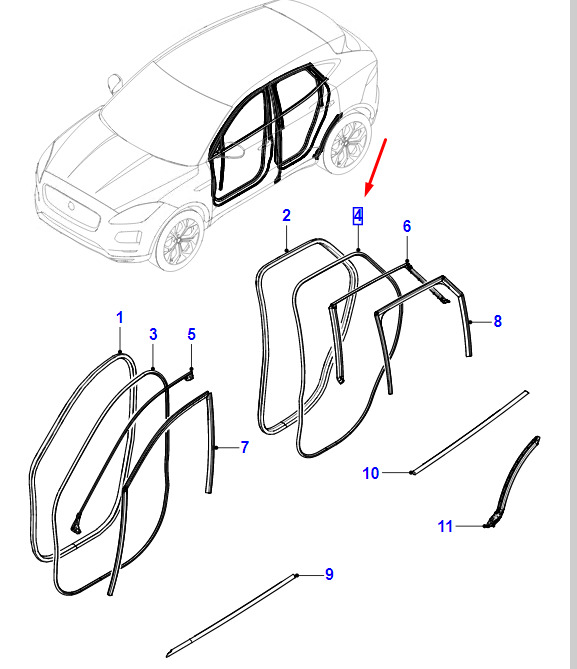 2
4
6
8
1
3
5
7
10
11
9