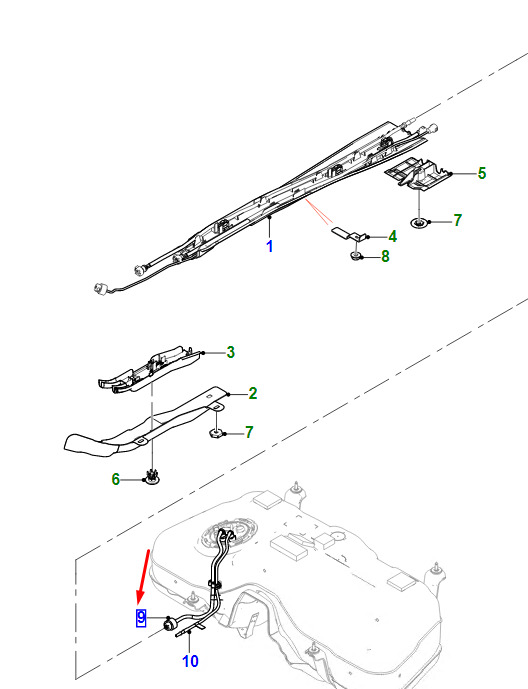 5
7
4
1
8
3
2
7
6
9
10