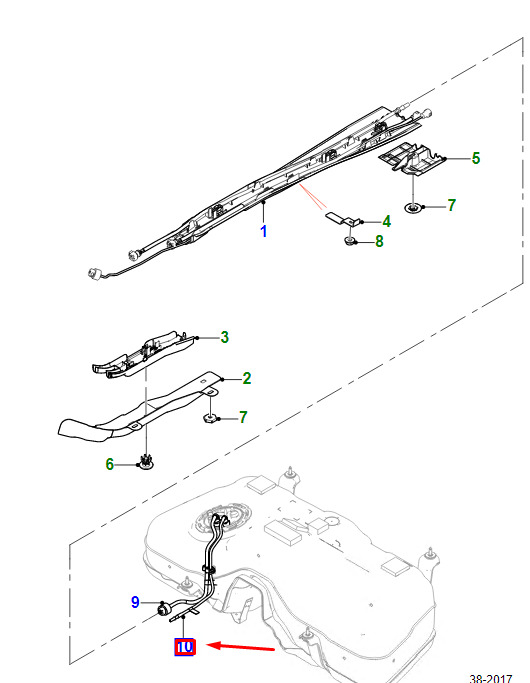 5
7
4
1
8
3
2
7
6
9
10
38-2017