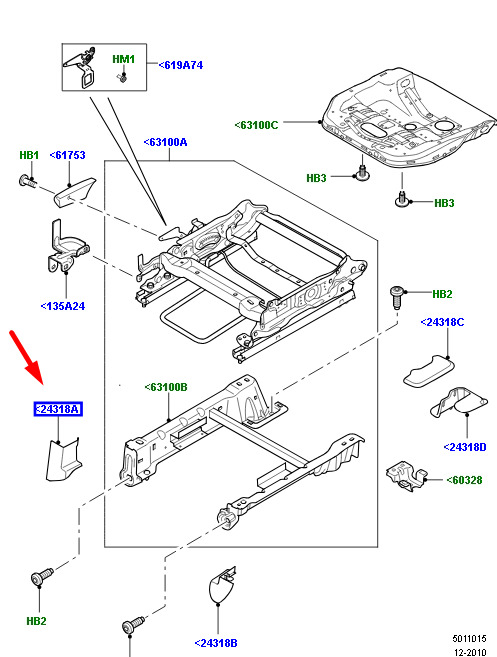 HM1
<619A74
<63100C
<63100A
HB1
<61753
HB3
HB3
<135A24
HB2
<24318C
<63100B
<24318A
<24318D
<60328
HB2
<24318B
5011015
12-2010