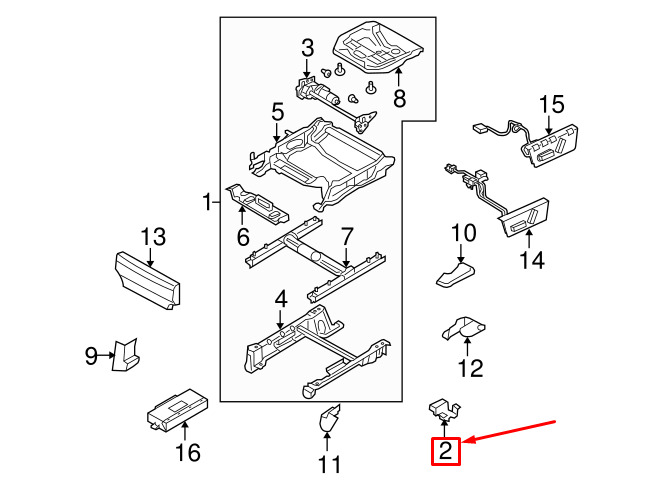 3
8
5
15
1
6
7
13
10
14
4
9
12
16
11
2