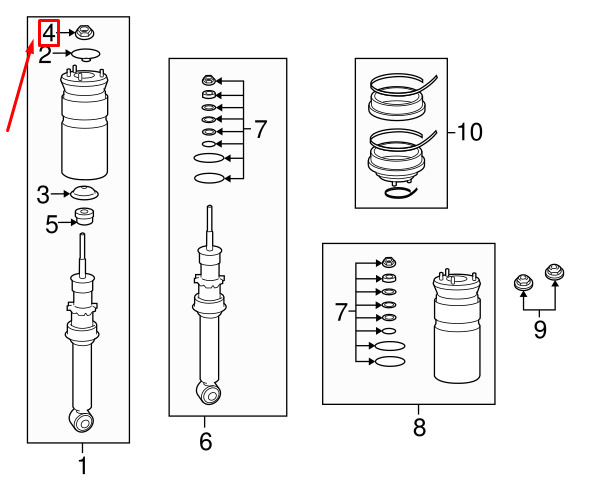 4
2
3
5
1
7
6
10
7
8
9