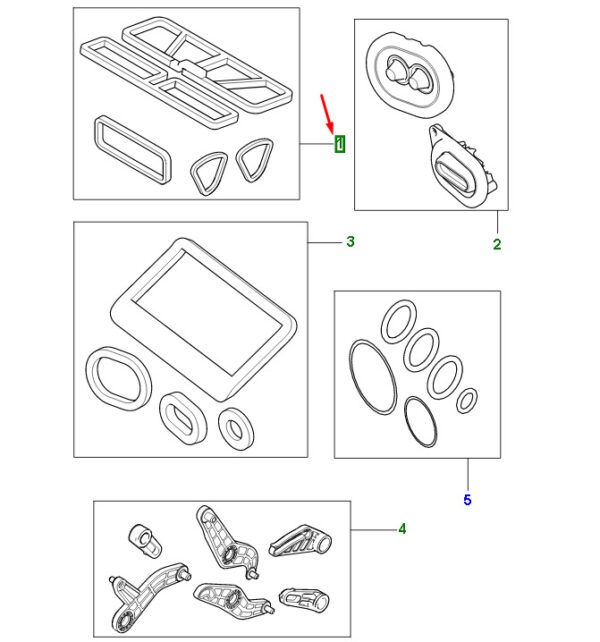 1
2
3
5
4