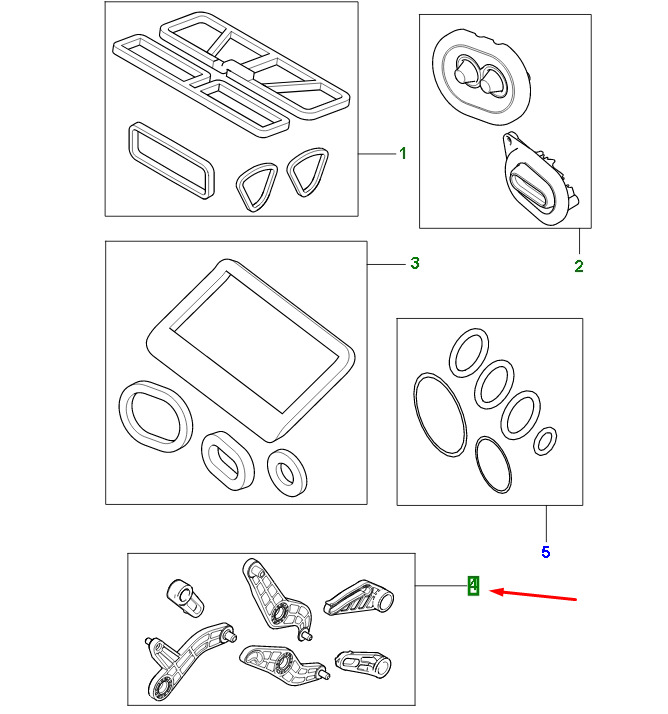 1
2
3
5
4