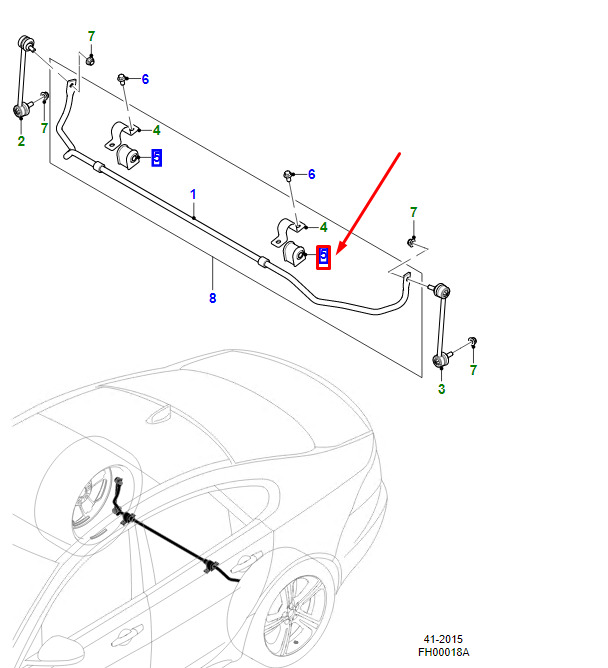 7
6
7
2
4
5
1
6
4
5
7
8
7
3
41-2015
FH00018A