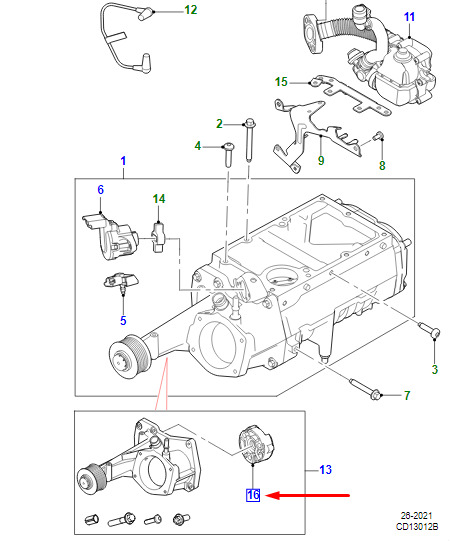 12

11

15

2

4

9

8

1

6

14

5

3

7

13

16

26-2021
CD13012B