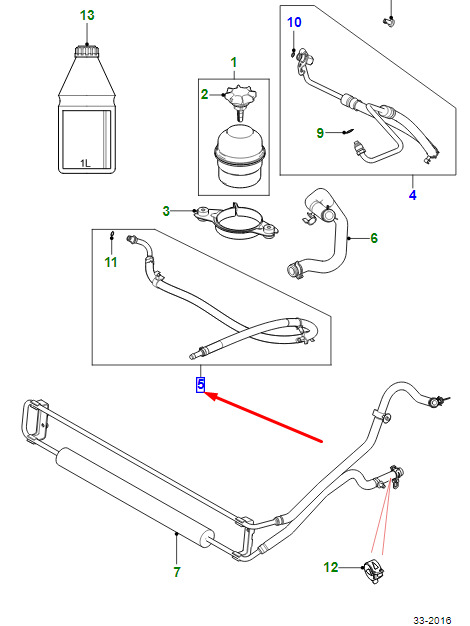 13

1L

1

2

10

9

4

3

6

11

5

7

12

33-2016