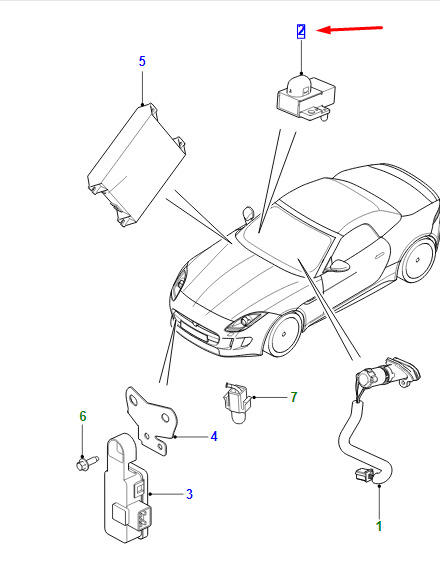 2
5
7
6
4
3
1