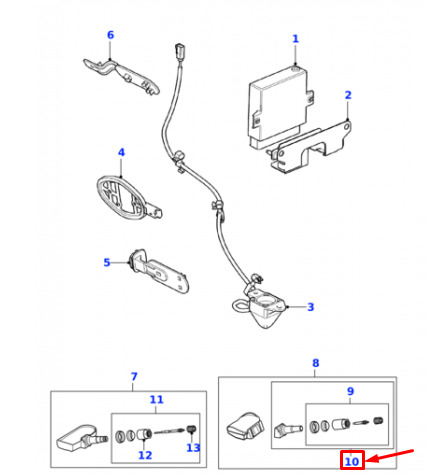 6
1
2
4
5
3
8
7
11
9
12
13
10