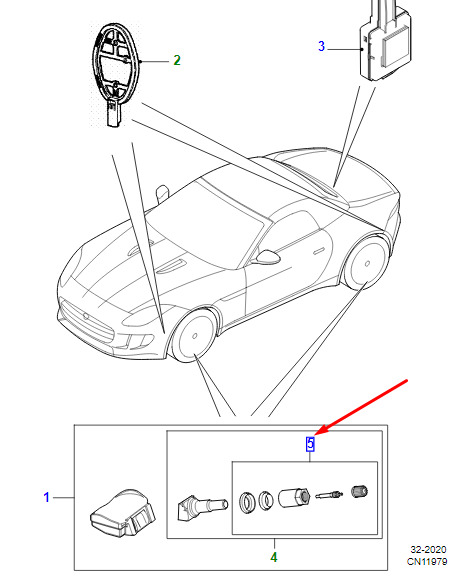 2

3

5

1

4

32-2020
CN11979