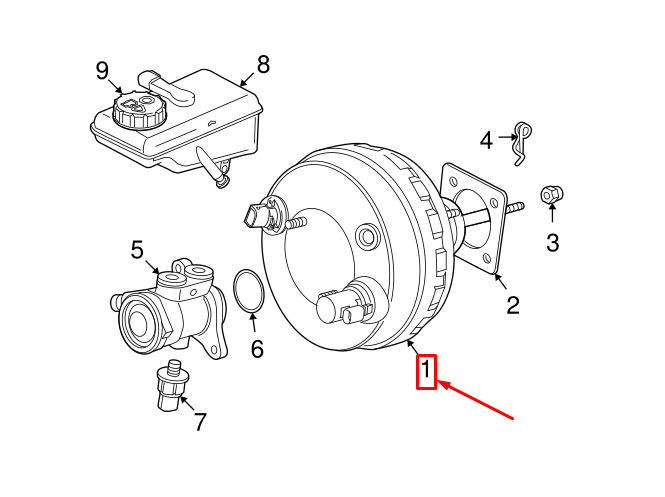 9
8
4
3
5
2
6
1
7