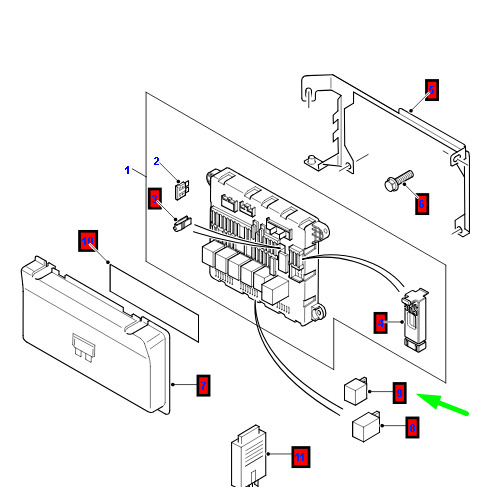 5
1
2
3
6
10
4
7
9
8
11