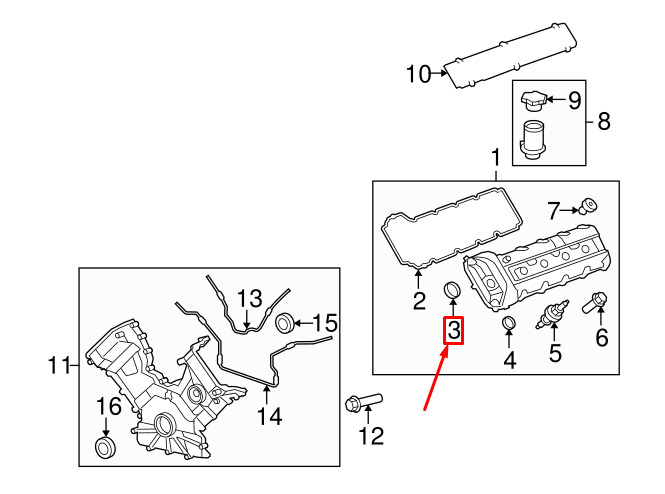 10
9
8
1
7
2
3
4
5
6
13
15
11
14
16
12