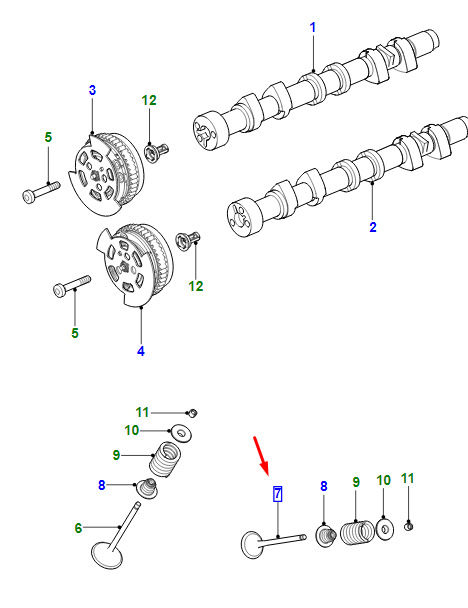 1
3
12
5
2
12
5
4
11
10
9
8
6
7
8
9
10
11