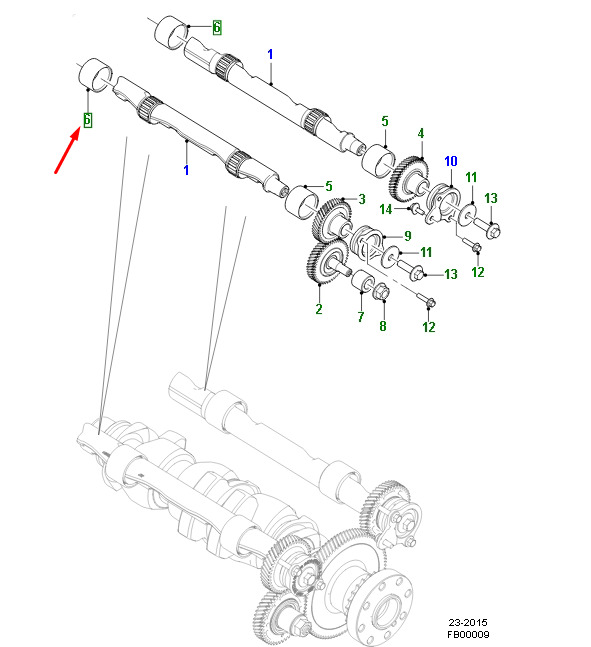 6
1
6
1
5
4
10
11
13
5
3
14
9
11
13
12
2
7
8
12
23-2015
FB00009