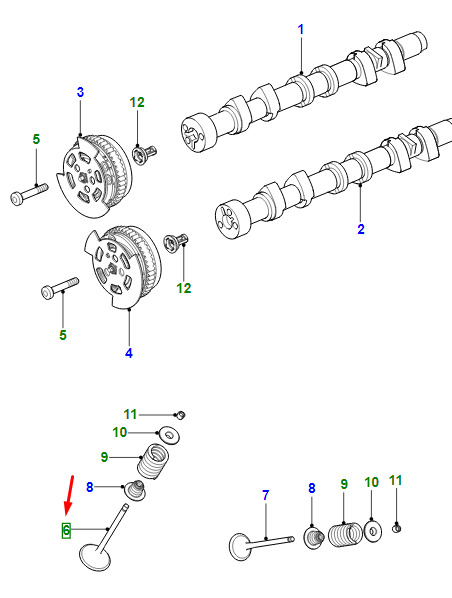 1
3
12
5
2
12
5
4
11
10
9
8
6
7
8
9
10
11