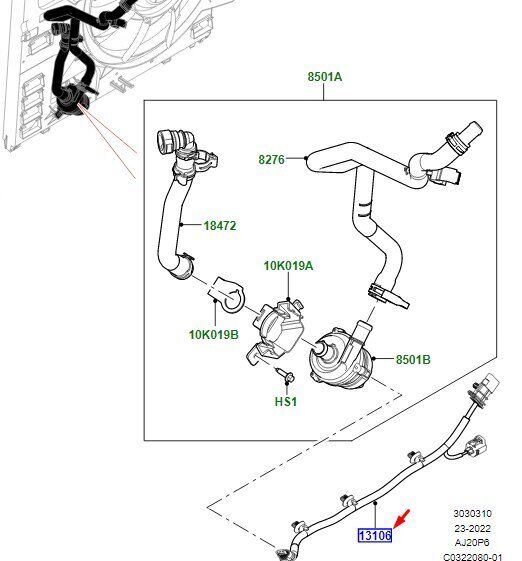 8501A
8276
18472
10K019A
10K019B
8501B
HS1
13106
3030310
23-2022
AJ20P6
C0322080-01