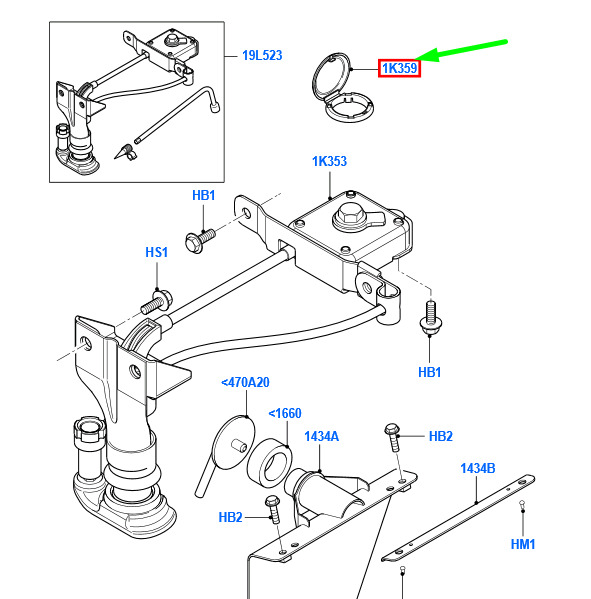 19L523

1K359

1K353

HB1

HS1

HB1

<470A20

<1660

1434A

HB2

1434B

HB2

HM1