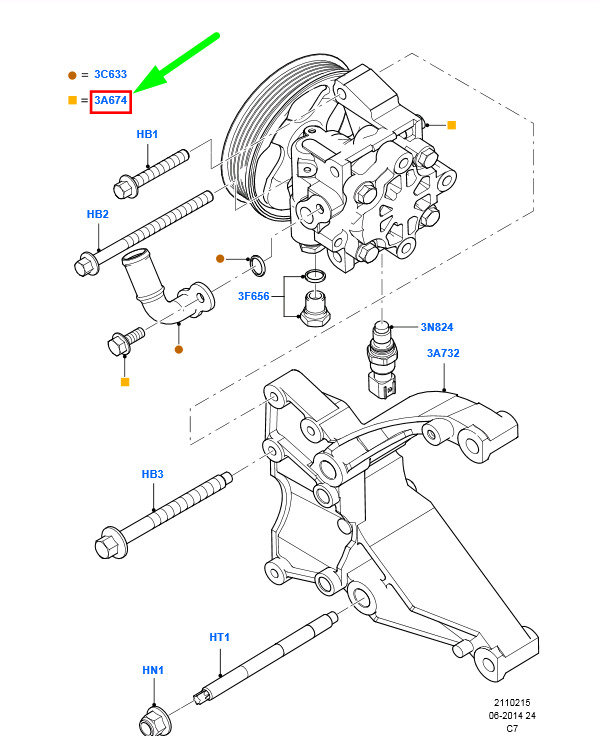 = 3C633
= 3A674
HB1
HB2
3F656
3N824
3A732
HB3
HT1
HN1
2110215
06-2014 24
C7