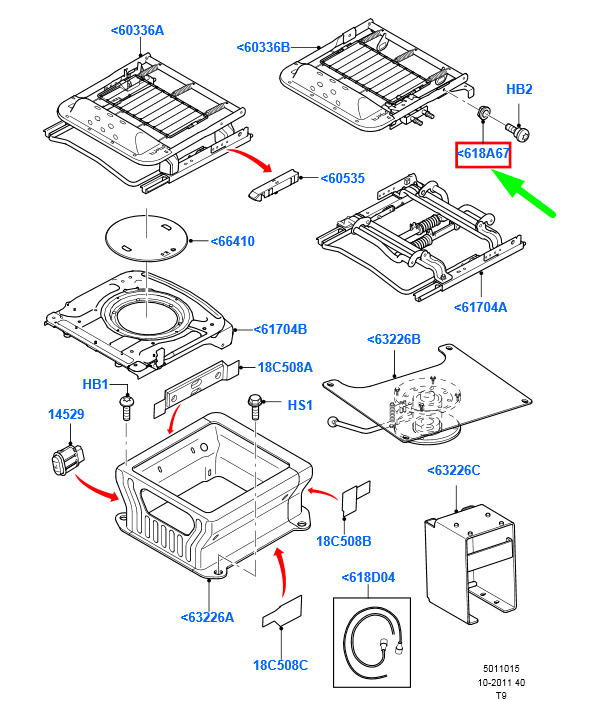 <60336A
<60336B
HB2
<618A67
<60535
<66410
<61704A
<61704B
<63226B
18C508A
HB1
HS1
14529
<63226C
18C508B
<618D04
<63226A
18C508C
5011015
10-2011 40
T9