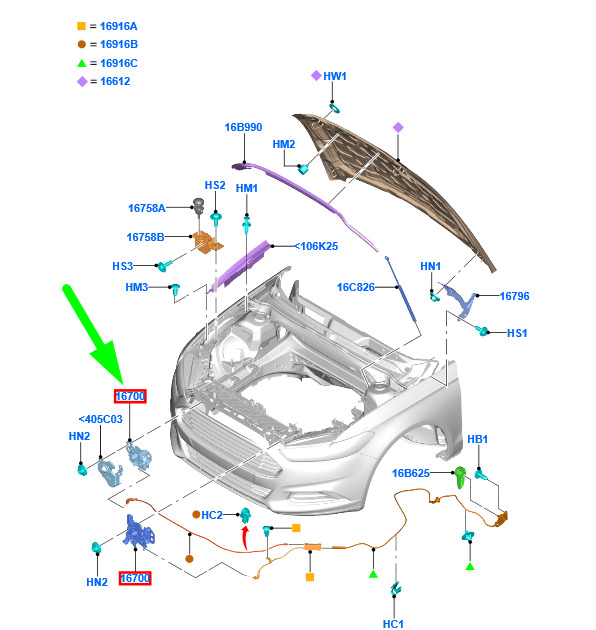 = 16916A
= 16916B
= 16916C
= 16612

HW1
16B990
HM2
HS2
HM1
16758A
16758B
<106K25
HS3
HM3
16C826
HN1
16796
HS1
16700
<405C03
HN2
HB1
16B625
HC2
HN2
16700
HC1