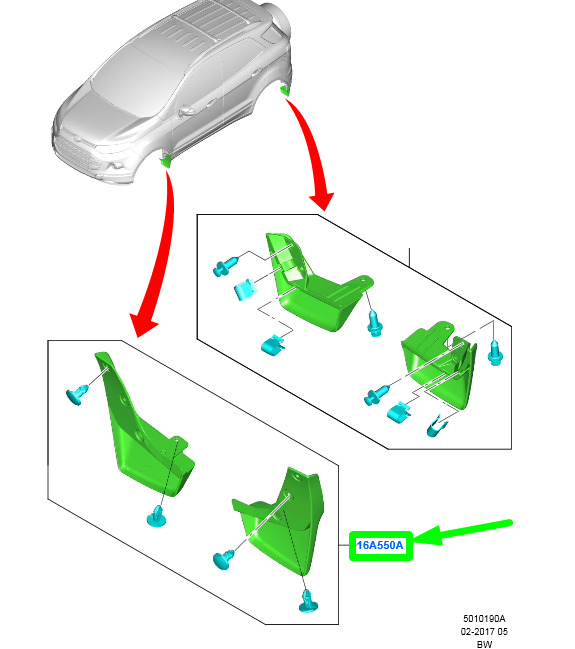 16A550A

5010190A
02-2017 05
BW