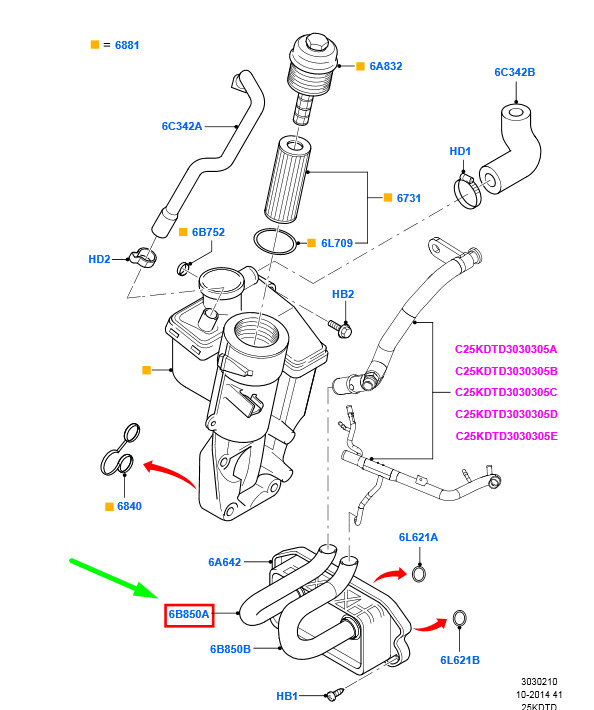 ■ = 6881

6A832

6C342B

6C342A

HD1

6731

6B752

6L709

HD2

HB2

C25KDTD3030305A
C25KDTD3030305B
C25KDTD3030305C
C25KDTD3030305D
C25KDTD3030305E

6840

6L621A

6A642

6B850A

6B850B

6L621B

HB1

3030210
10-2014 41
25KDTD