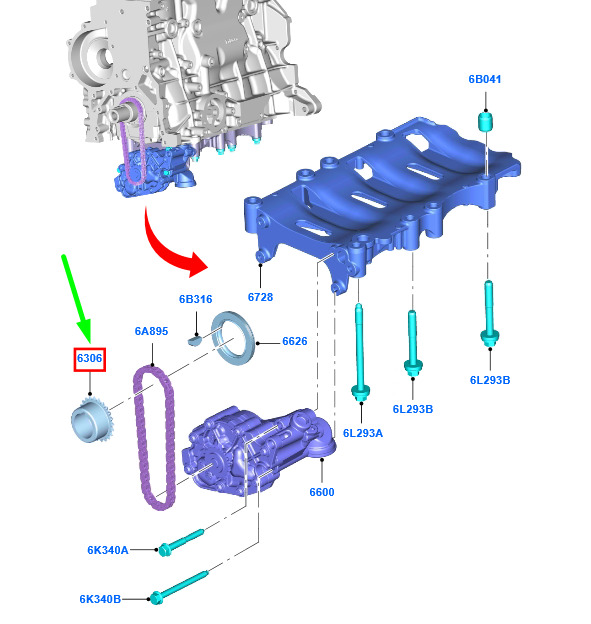 6B041

6728

6B316

6A895

6626

6306

6L293B

6L293B

6L293A

6600

6K340A

6K340B