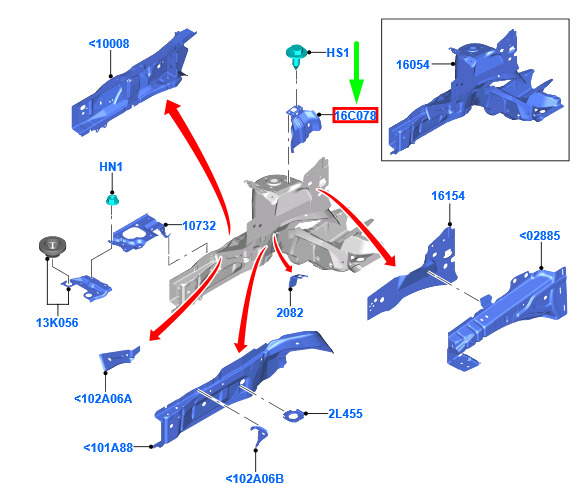 <10008

HS1

16C078

16054

HN1

10732

16154

<02885

13K056

2082

<102A06A

2L455

<101A88

<102A06B