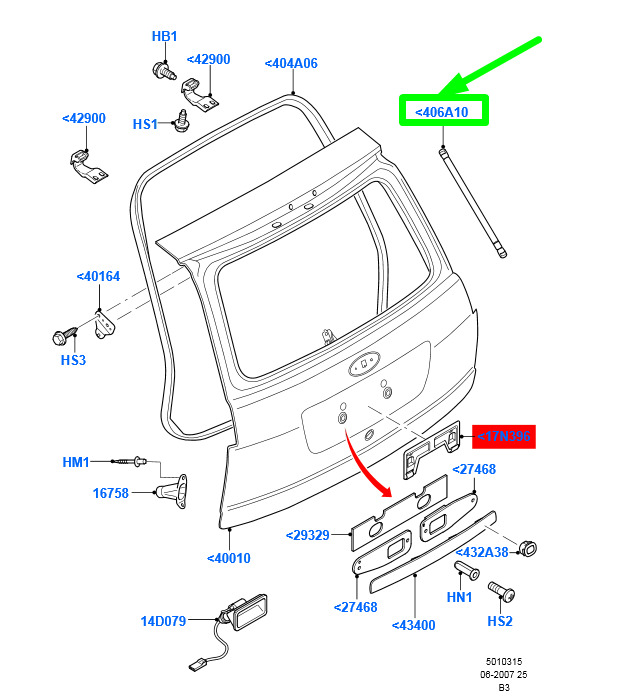 HB1
<42900
<404A06
<406A10
<42900
HS1
<40164
HS3
<17N396
HM1
<27468
16758
<29329
<432A38
<40010
HN1
<27468
HS2
<43400
14D079
5010315
06-2007 25
B3