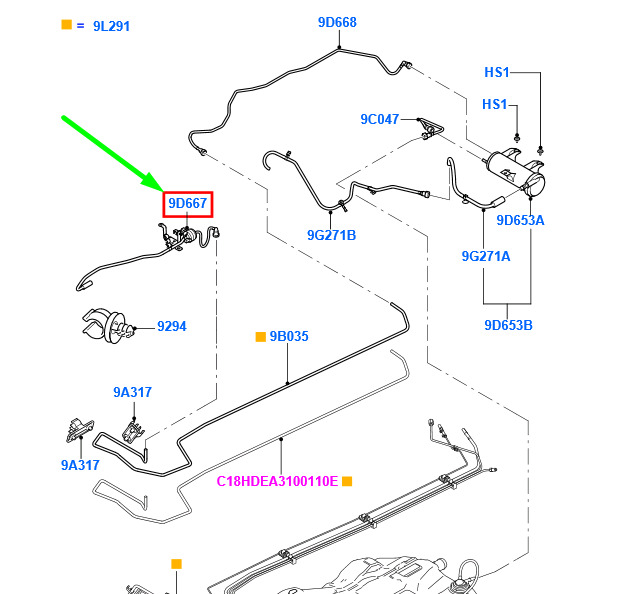 = 9L291

9D668

HS1

HS1

9C047

9D667

9G271B

9D653A

9G271A

9D653B

9294

9B035

9A317

9A317

C18HDEA3100110E