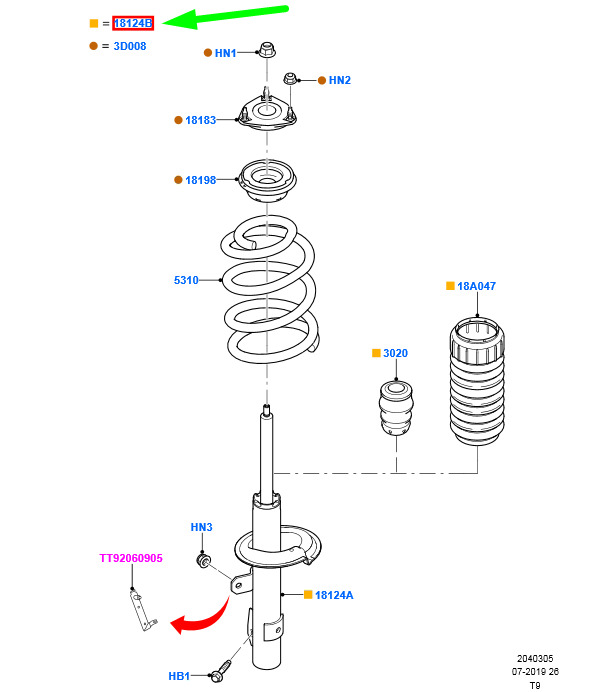 = 18124B

= 3D008

HN1

HN2

18183

18198

5310

18A047

3020

HN3

TT92060905

18124A

HB1

2040305
07-2019 26
T9