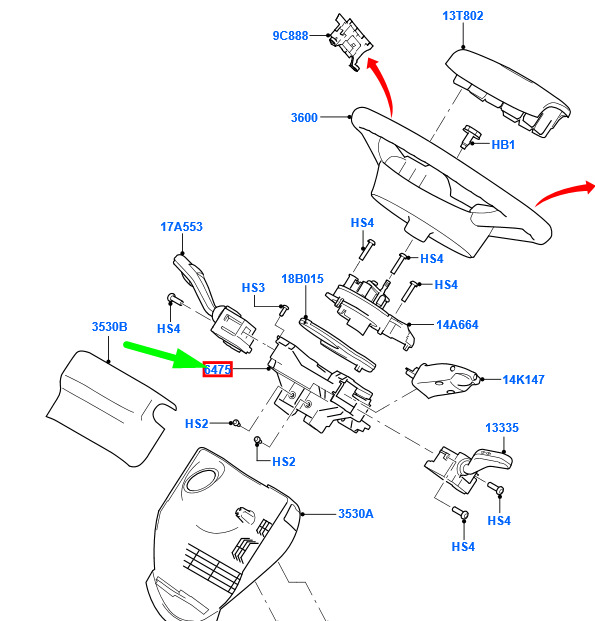 9C888
13T802
3600
HB1
17A553
HS4
HS4
HS4
HS3
18B015
HS4
14A664
3530B
6475
14K147
HS2
HS2
13335
3530A
HS4
HS4