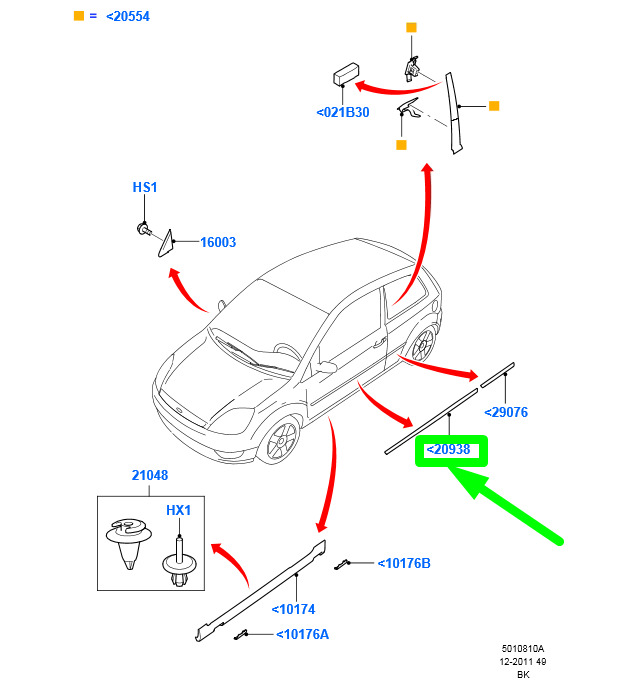 = <20554

<021B30

HS1

16003

<29076

<20938

21048

HX1

<10176B

<10174

<10176A

5010810A
12-2011 49
BK