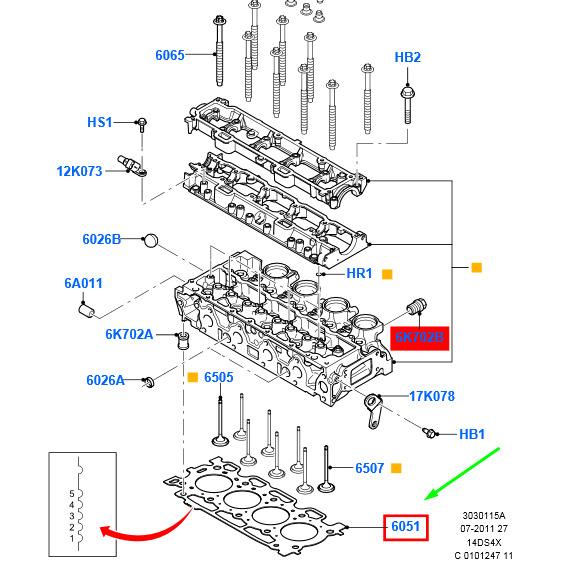 6065
HB2
HS1
12K073
6026B
HR1
6A011
6K702A
6K702B
6026A
6505
17K078
HB1
6507
5
4
3
2
1
6051
3030115A
07-2011 27
14DS4X
C 0101247 11