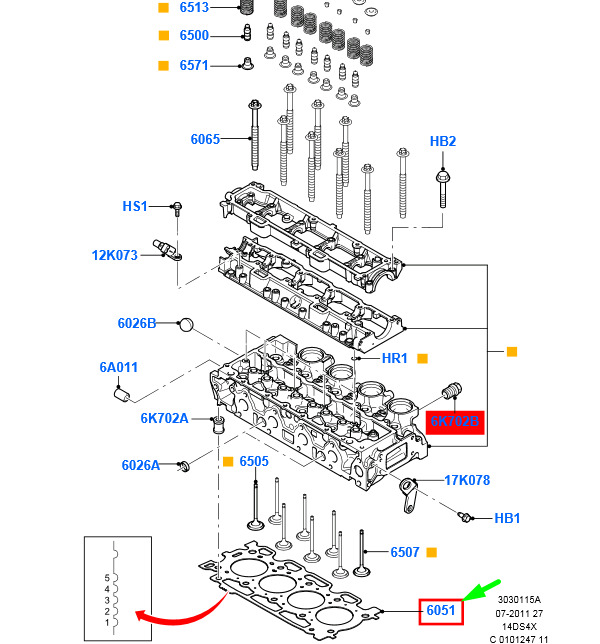 6513
6500
6571
6065
HB2
HS1
12K073
6026B
HR1
6A011
6K702A
6K702B
6026A
6505
17K078
HB1
6507
5
4
3
2
1
6051
3030115A
07-2011 27
14DS4X
C 0101247 11