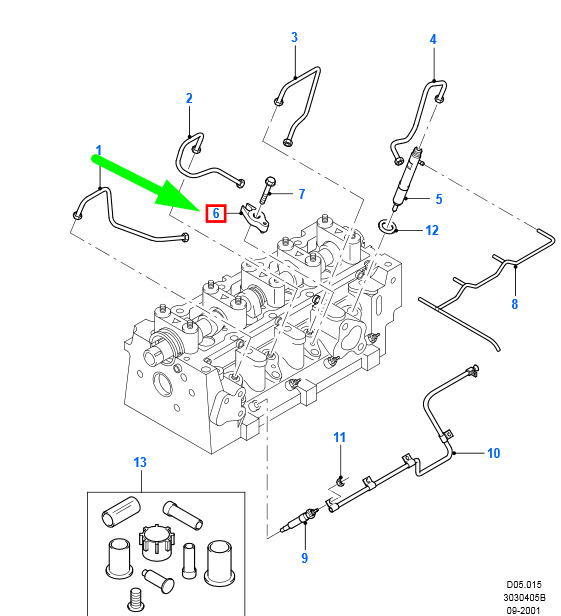 3
4
2
1
7
6
5
12
8
11
10
13
9
D05.015
3030405B
09-2001