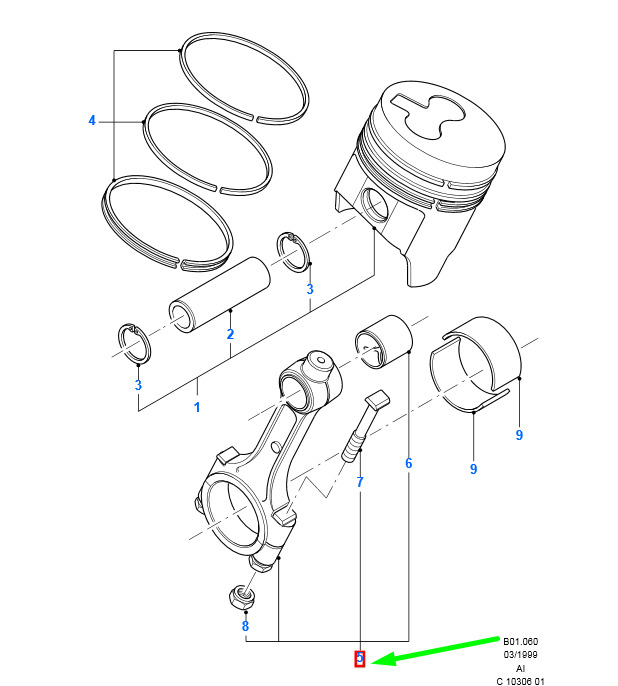 4
3
2
3
1
6
9
9
7
8
5
B01.060
03/1999
AI
C 10306 01