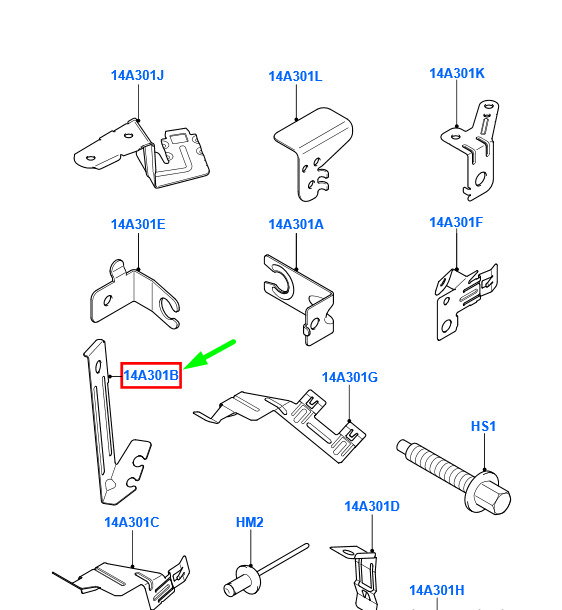 14A301J
14A301L
14A301K
14A301E
14A301A
14A301F
14A301B
14A301G
HS1
14A301C
HM2
14A301D
14A301H