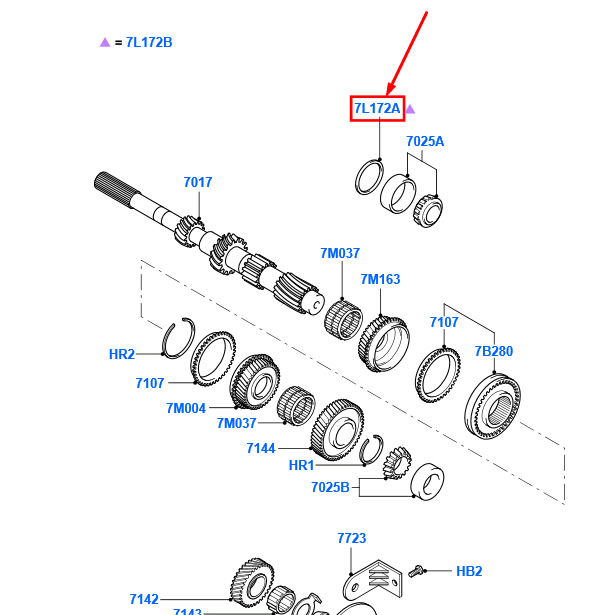 ▲ = 7L172B

7L172A ▲

7025A

7017

7M037

7M163

7107

7B280

HR2

7107

7M004

7M037

7144

HR1

7025B

7723

HB2

7142

7143