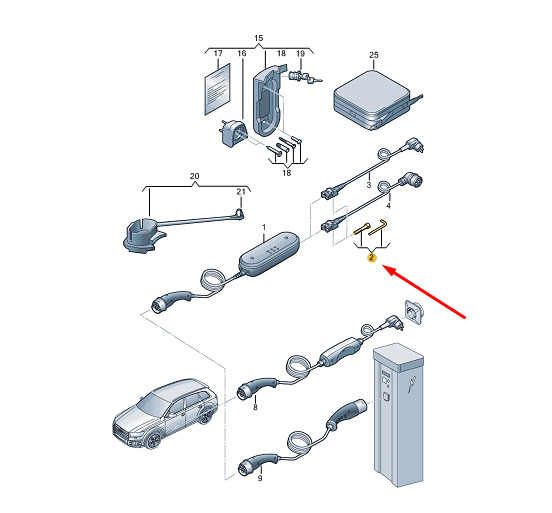 15
17
16
18
19
25
18
20
21
3
4
1
2
8
9